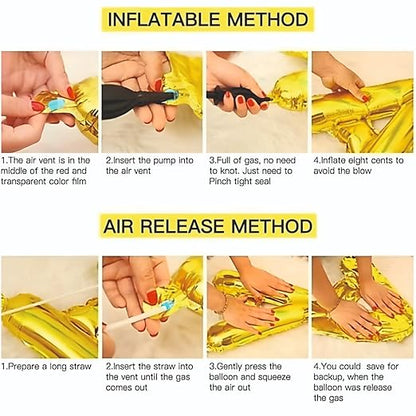 INFLATABLE METHOD

1.The air vent is in the middle of the red and transparent color film

2.Insert the pump into the air vent

3.Full of gas, no need to knot. Just need to Pinch tight seal

4.Inflate eight cents to avoid the blow

AIR RELEASE METHOD

1.Prepare a long straw

2.Insert the straw into the vent until the gas comes out

3.Gently press the balloon and squeeze the air out

4.You could save for backup, when the balloon was release the gas